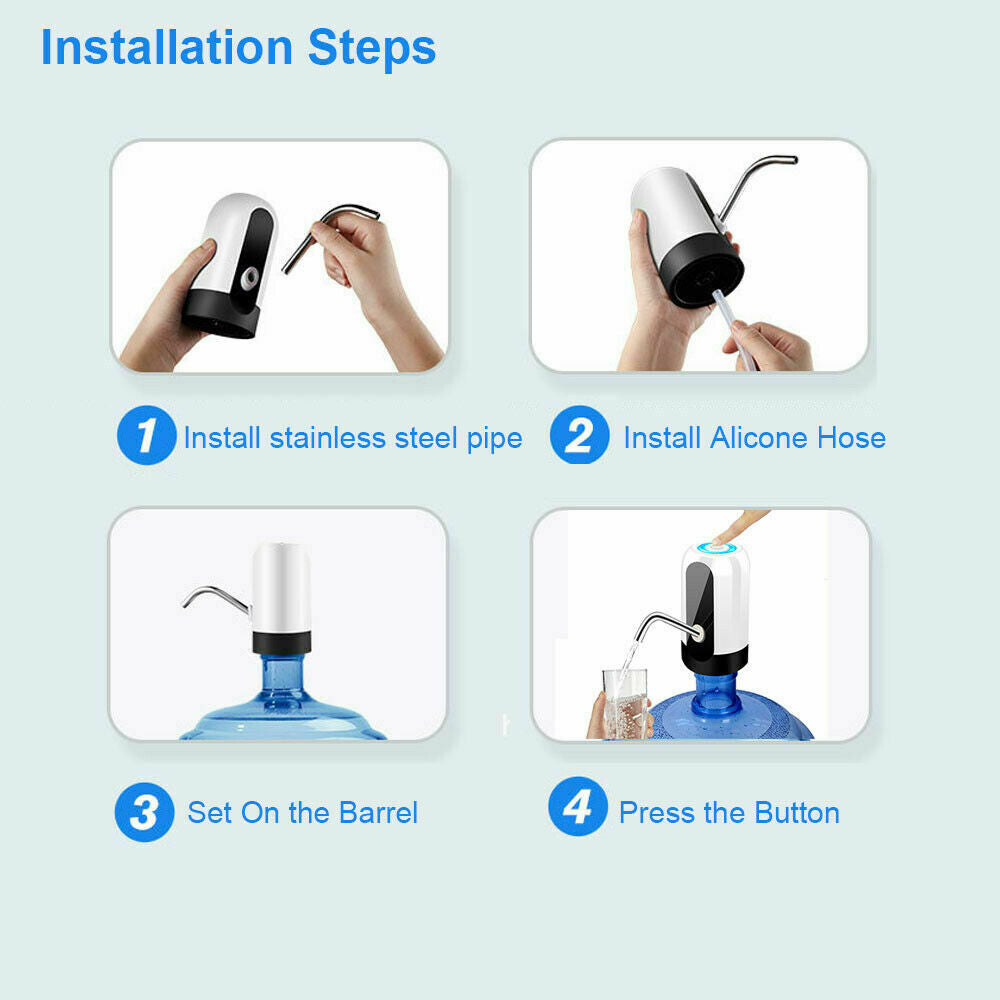 Installation Steps

1 Install stainless steel pipe

2 Install Alicone Hose

3 Set On the Barrel

4 Press the Button