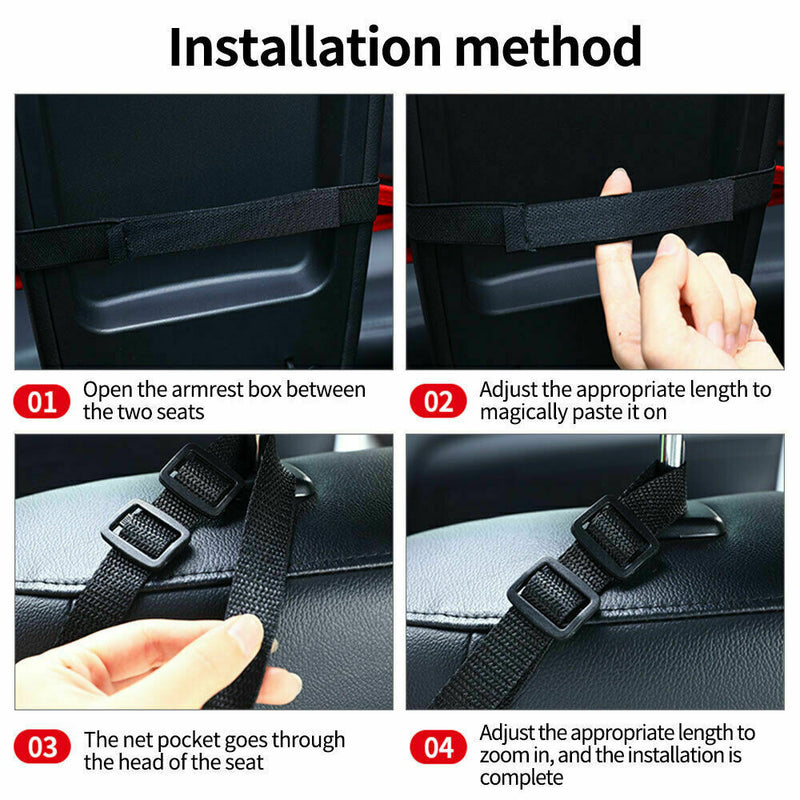 Installation method

01 Open the armrest box between the two seats

02 Adjust the appropriate length to magically paste it on

03 The net pocket goes through the head of the seat

04 Adjust the appropriate length to zoom in, and the installation is complete