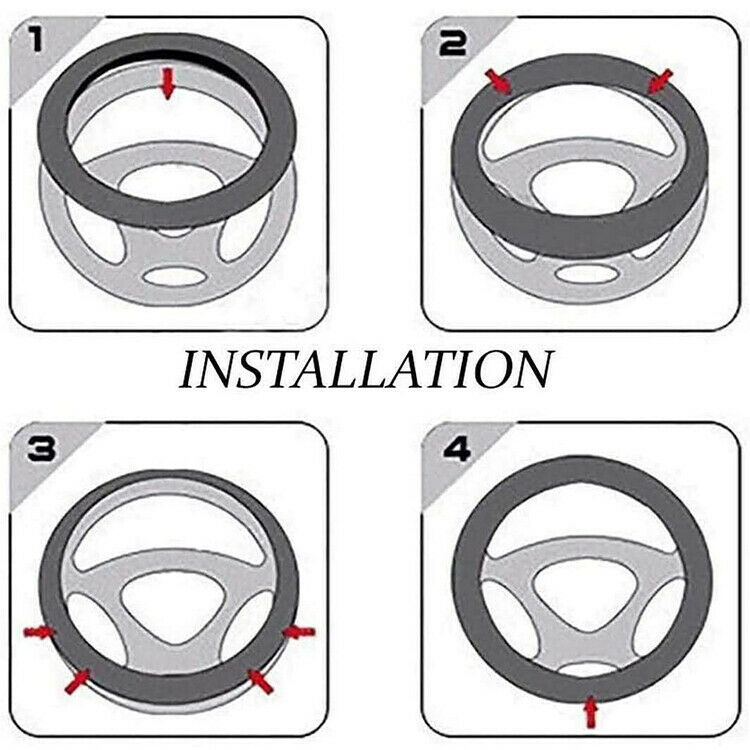 1

2

INSTALLATION

3

4