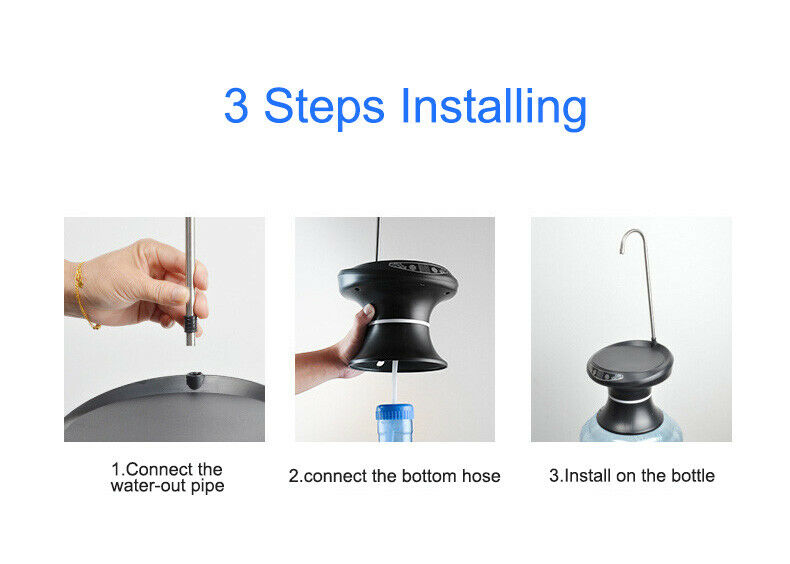 3 Steps Installing

1.Connect the water-out pipe

2.connect the bottom hose

3.Install on the bottle