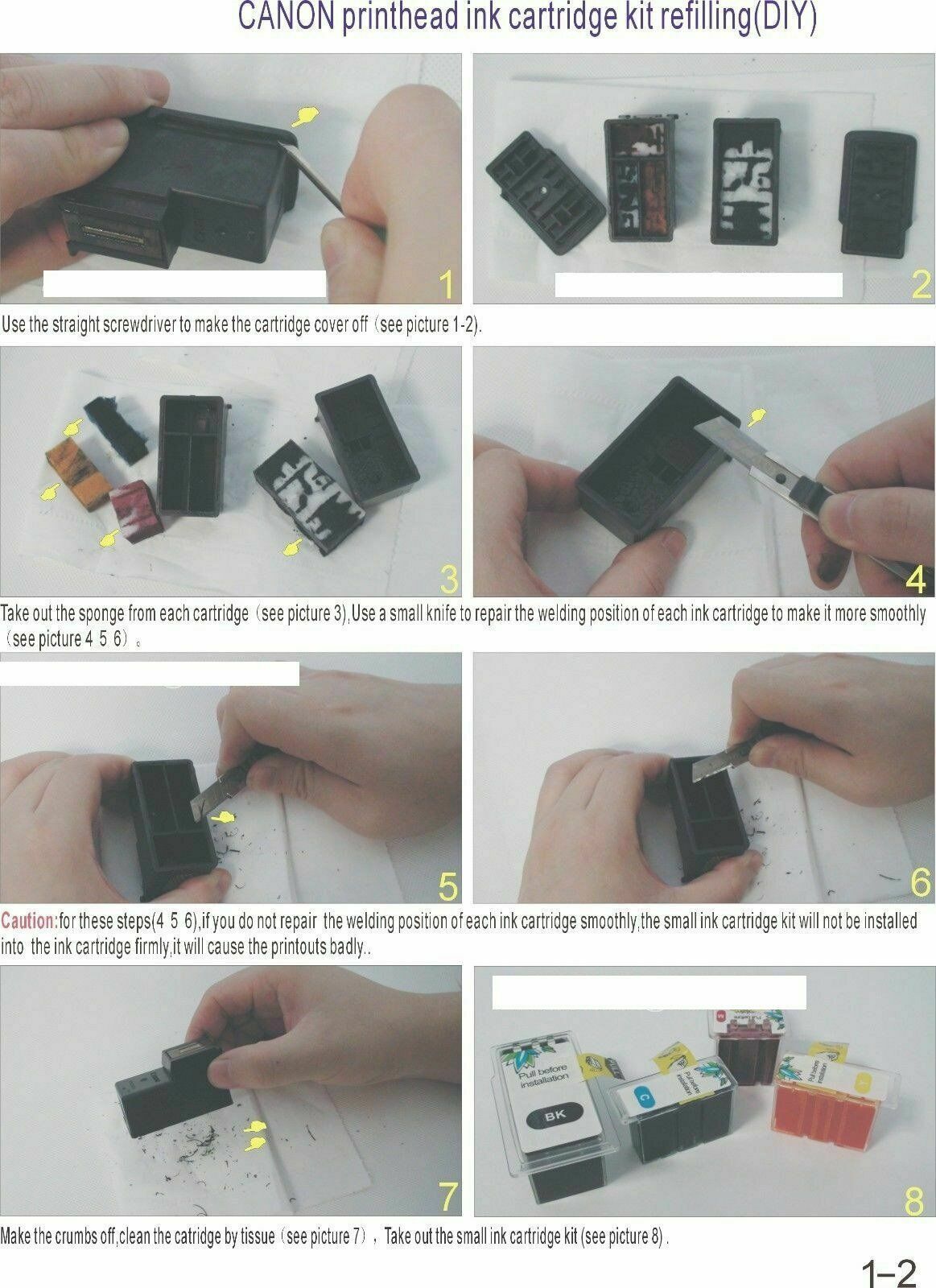 CANON printhead ink cartridge kit refilling(DIY)

1

2

Use the straight screwdriver to make the cartridge cover off（see picture 1-2).

3

4

Take out the sponge from each cartridge（see picture 3),Use a small knife to repair the welding position of each ink cartridge to make it more smoothly（see picture 4 5 6）。

5

6

Caution:for these steps(4 5 6),if you do not repair the welding position of each ink cartridge smoothly,the small ink cartridge kit will not be installed into the ink cartridge firmly,it will cause the printouts badly..

7

Pull before installation

BK

C

8

Make the crumbs off,clean the catridge by tissue（see picture 7）, Take out the small ink cartridge kit (see picture 8) .

1-2